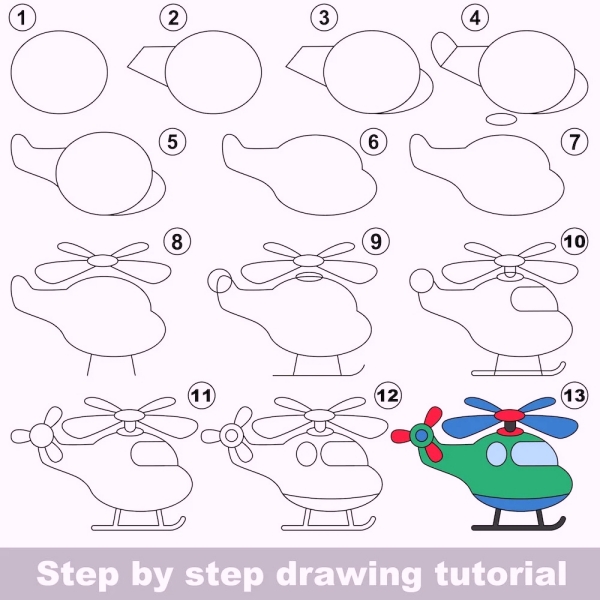 1
2
3
4
5
6
7
8
9
10
11
12
13
Step by step drawing tutorial