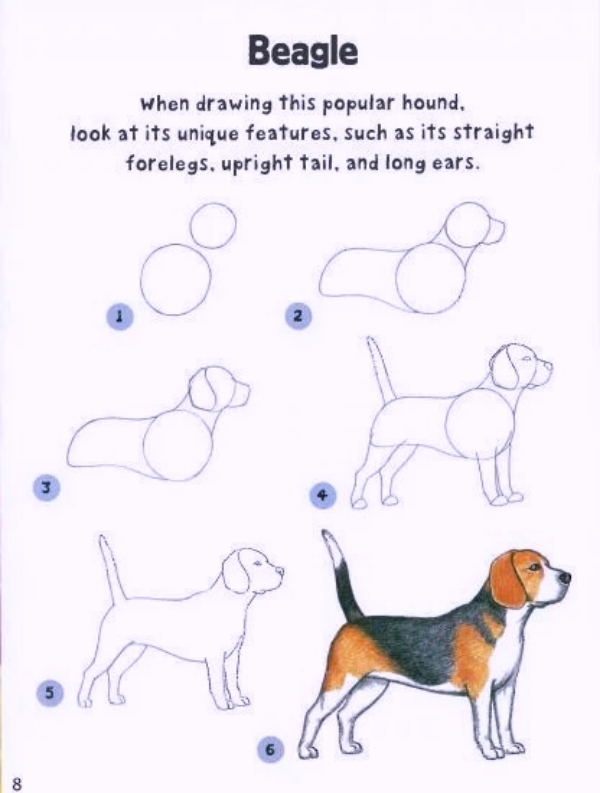 Beagle

When drawing this popular hound, look at its unique features, such as its straight forelegs, upright tail, and long ears.

1

2

3

4

5

6

8