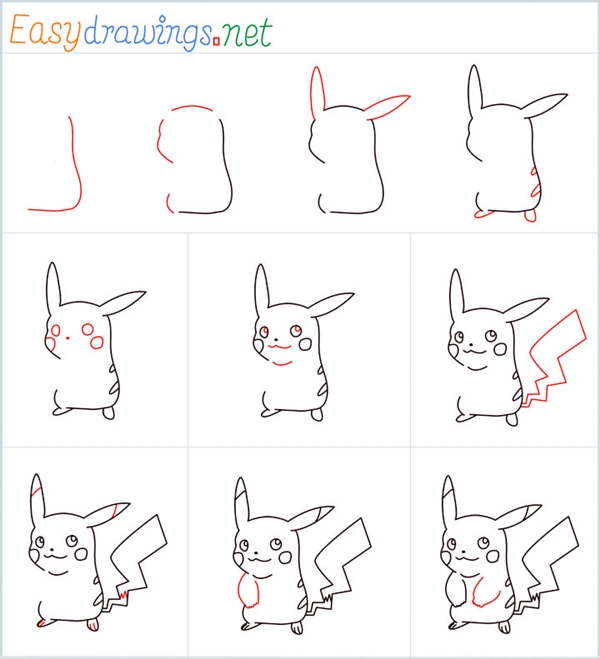 Easydrawings.net