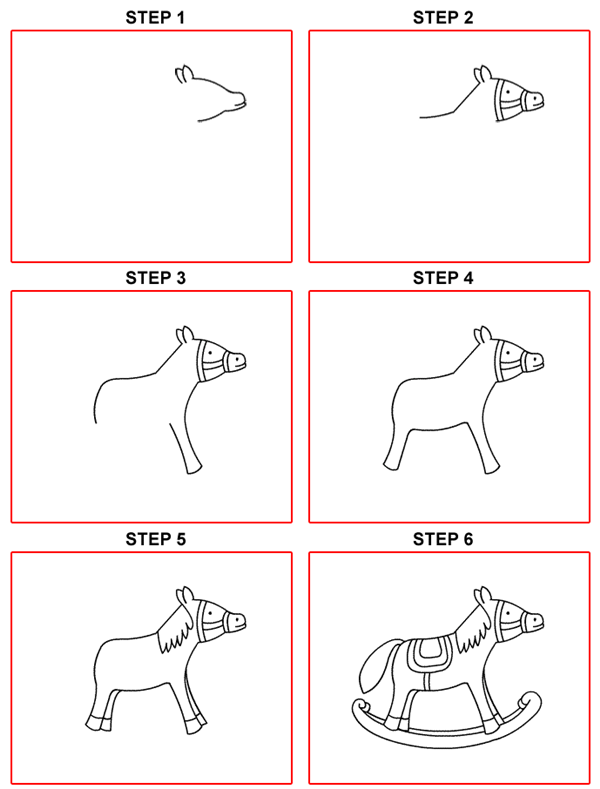 STEP 1

STEP 2

STEP 3

STEP 4

STEP 5

STEP 6