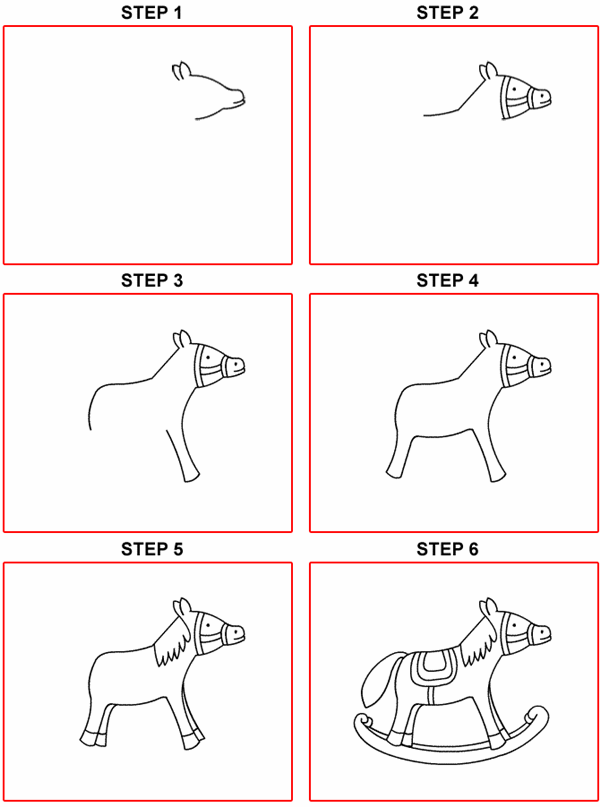 STEP 1

STEP 2

STEP 3

STEP 4

STEP 5

STEP 6