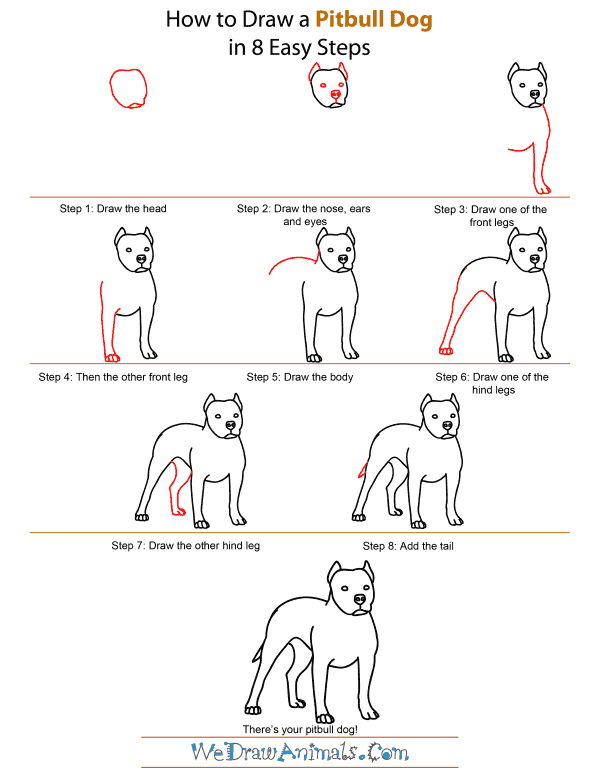 How to Draw a Pitbull Dog
in 8 Easy Steps

Step 1: Draw the head

Step 2: Draw the nose, ears and eyes

Step 3: Draw one of the front legs

Step 4: Then the other front leg

Step 5: Draw the body

Step 6: Draw one of the hind legs

Step 7: Draw the other hind leg

Step 8: Add the tail

There's your pitbull dog!

WeDrawAnimals.Com