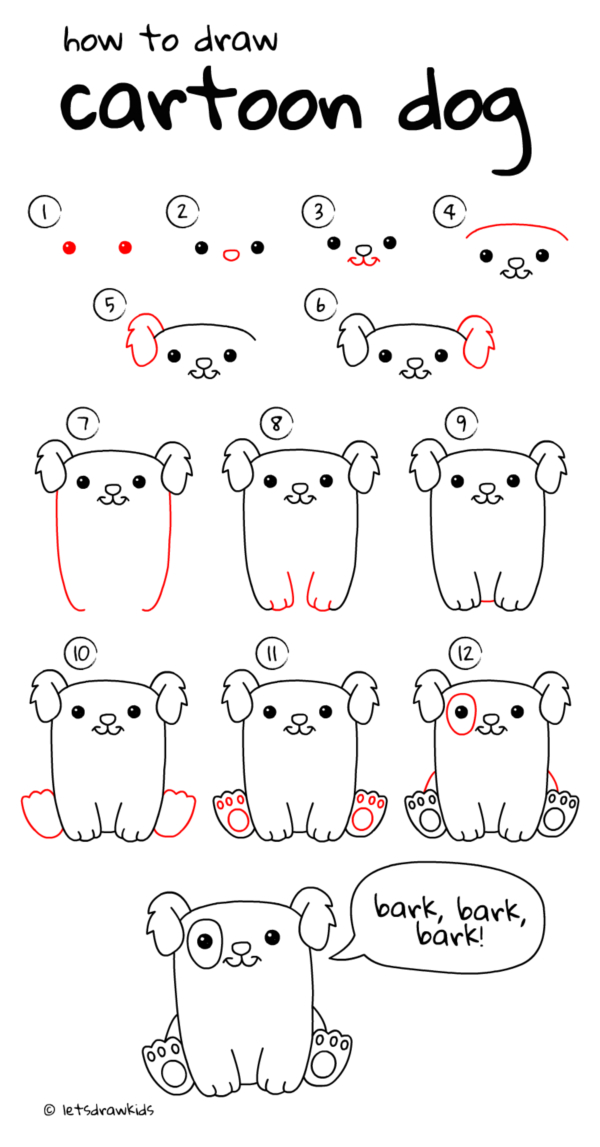 how to draw
cartoon dog

1
2
3
4
5
6
7
8
9
10
11
12

bark, bark, bark!

© letsdrawkids