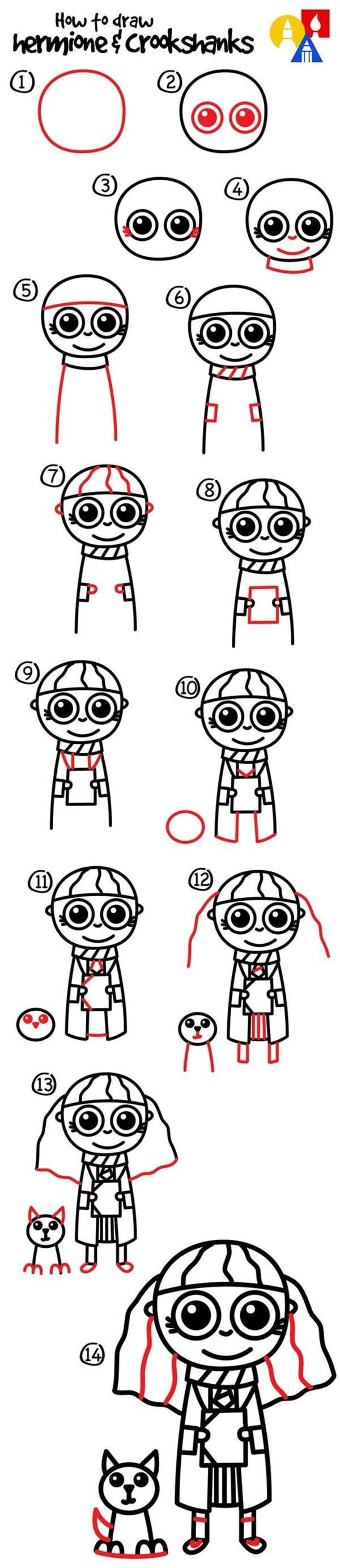 How to draw
hermione & Crookshanks

1
2
3
4
5
6
7
8
9
10
11
12
13
14