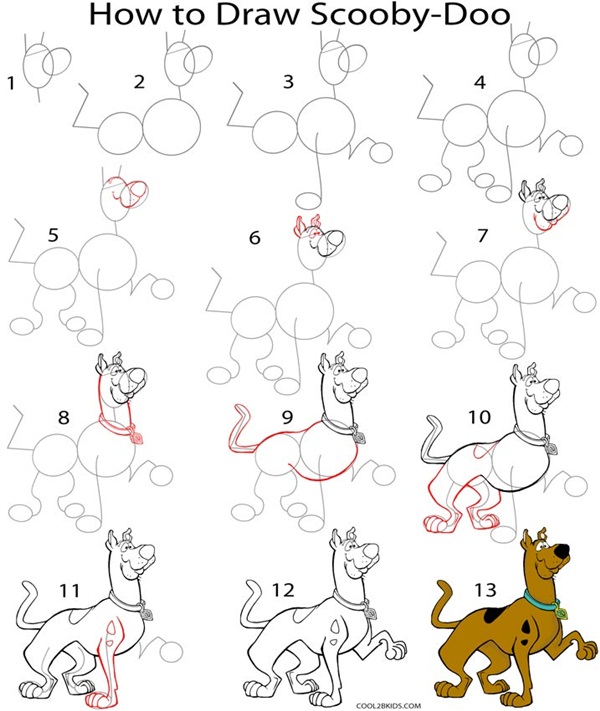 How to Draw Scooby-Doo

1

2

3

4

5

6

7

8

9

10

11

12

13

COOL2BKIDS.COM