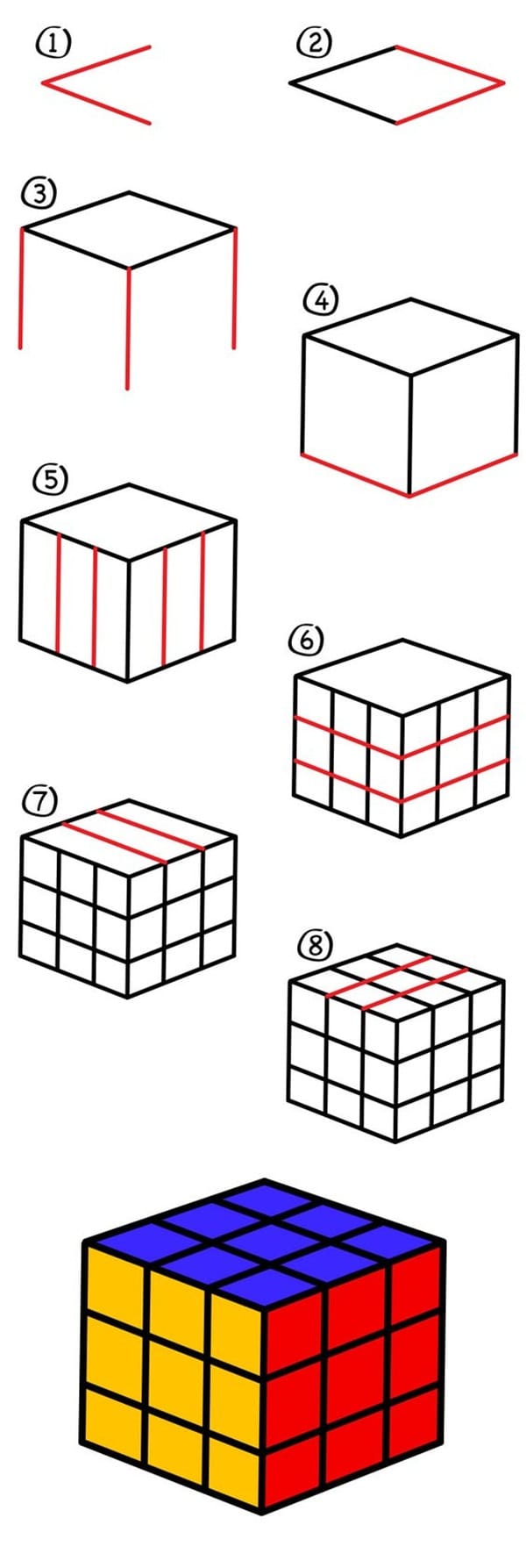 ①
②
③
④
⑤
⑥
⑦
⑧