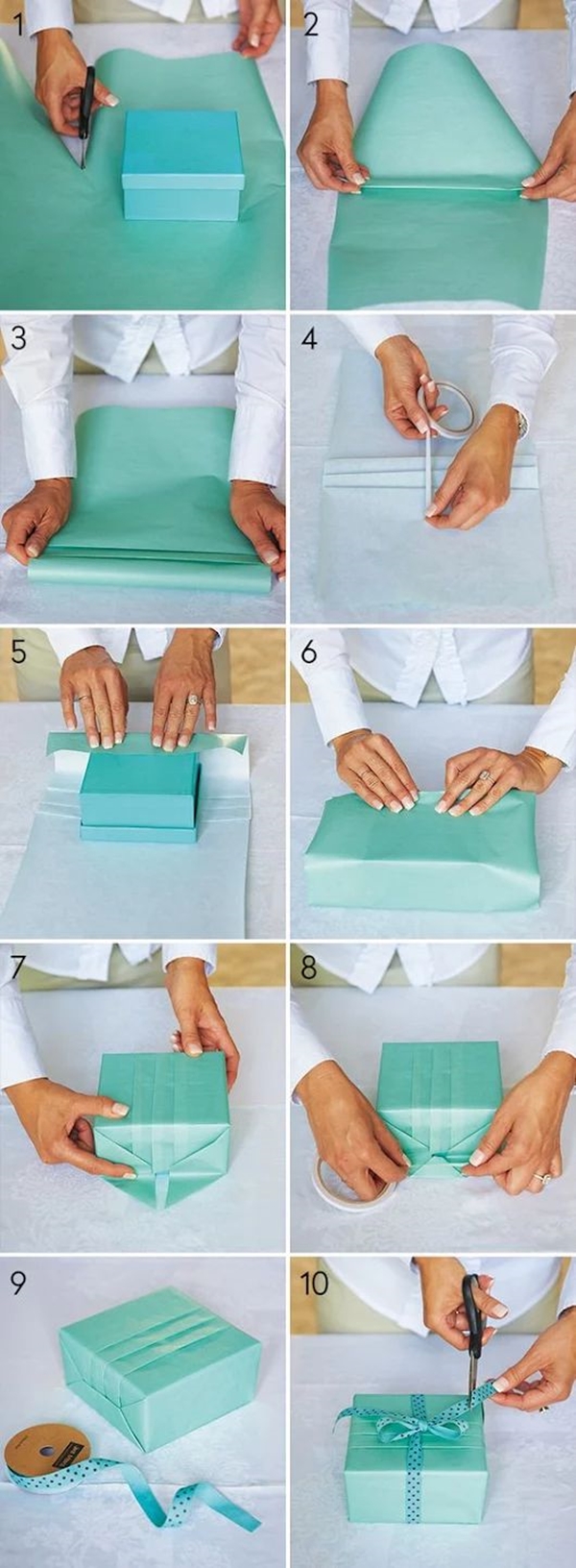 1
2
3
4
5
6
7
8
9
10