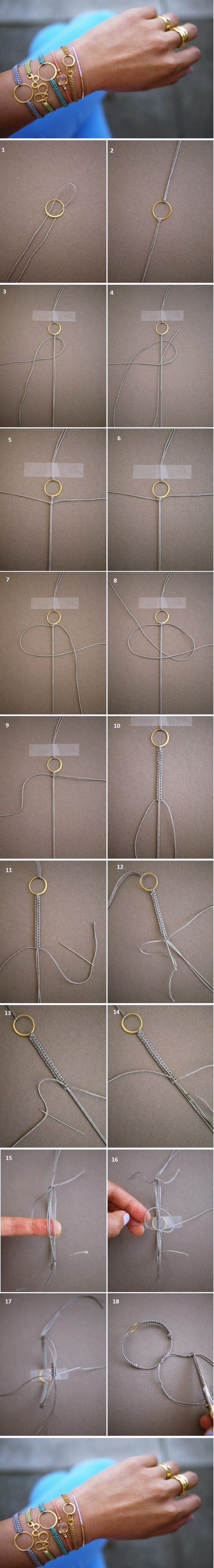 1
2
3
4
5
6
7
8
9
10
11
12
13
14
15
16
17
18