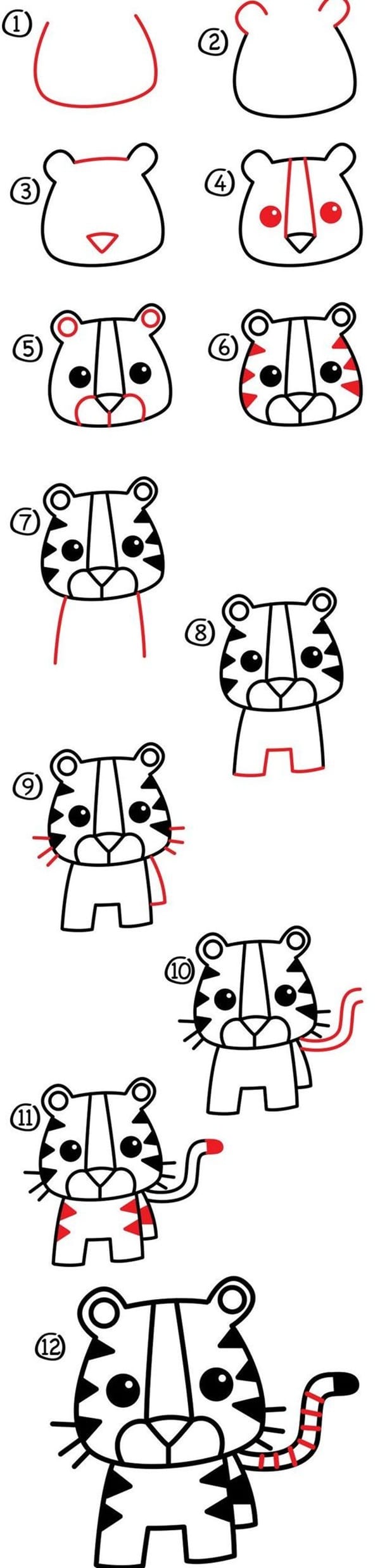 1
2
3
4
5
6
7
8
9
10
11
12