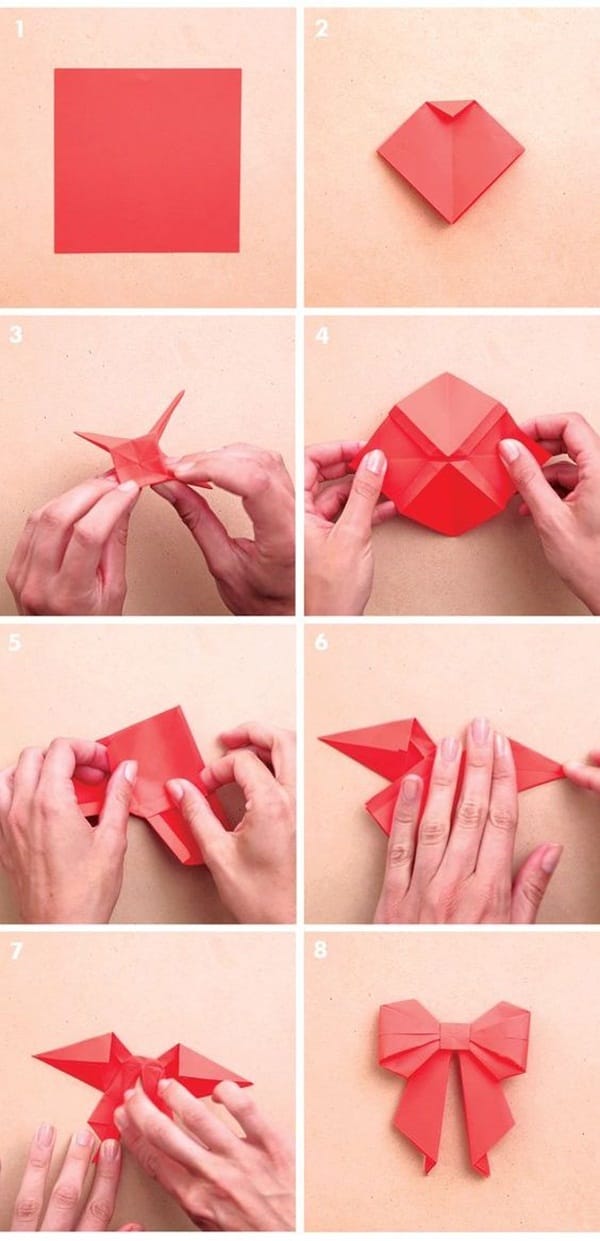 1

2

3

4

5

6

7

8