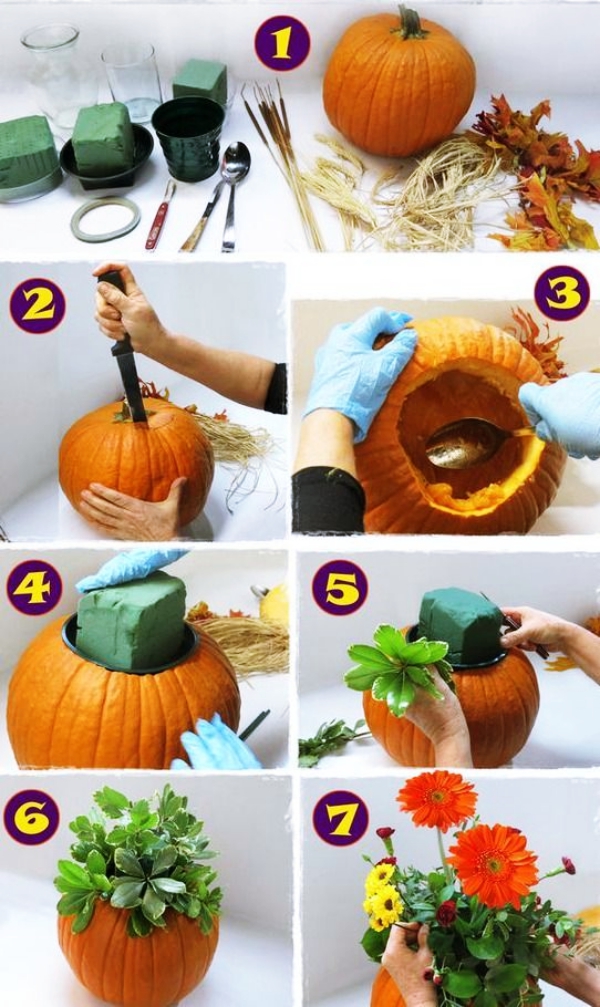 1

2

3

4

5

6

7